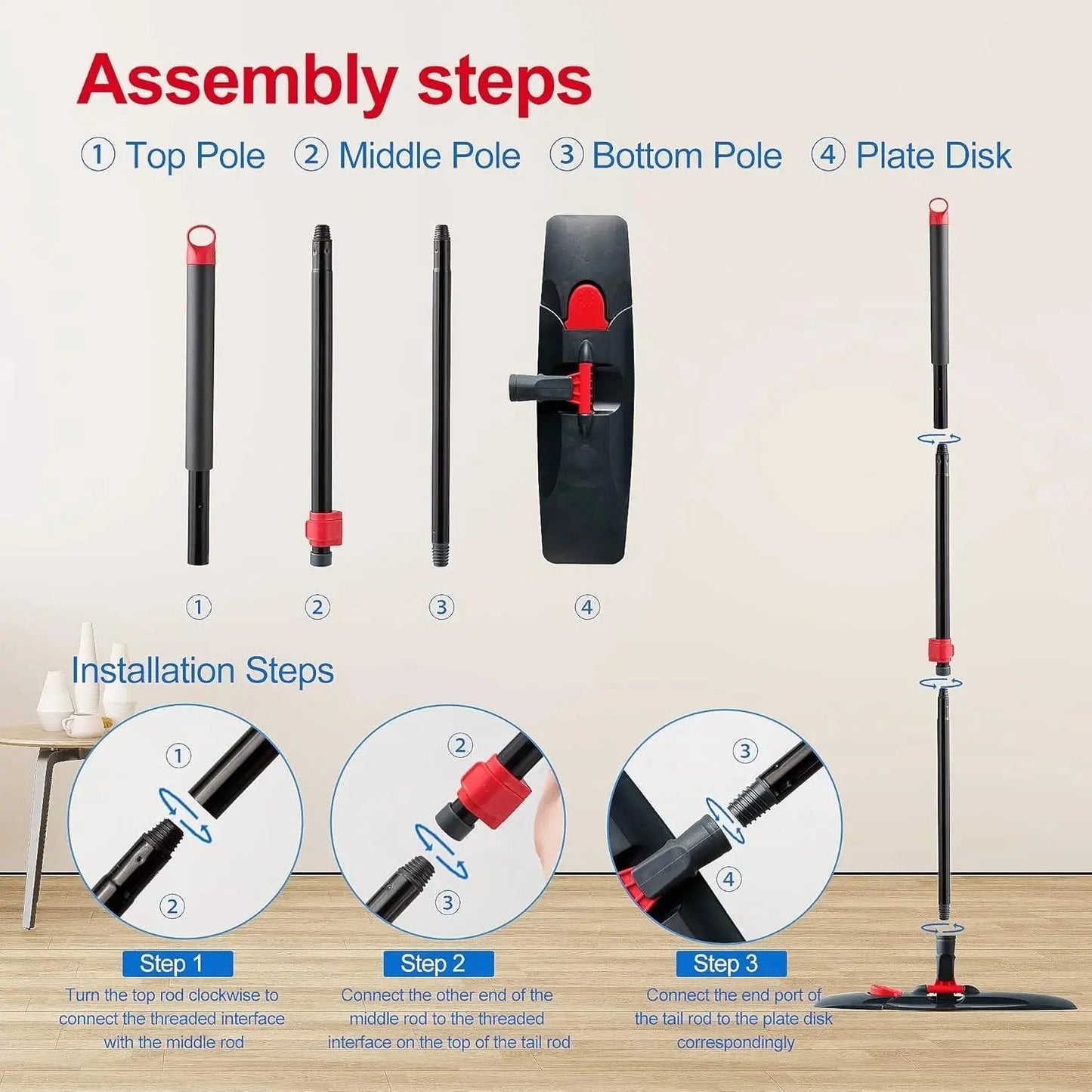 Assembly steps

① Top Pole ② Middle Pole ③ Bottom Pole ④ Plate Disk

① ② ③ ④

Installation Steps

① ②

② ③

③ ④

Step 1
Turn the top rod clockwise to connect the threaded interface with the middle rod

Step 2
Connect the other end of the middle rod to the threaded interface on the top of the tail rod

Step 3
Connect the end port of the tail rod to the plate disk correspondingly