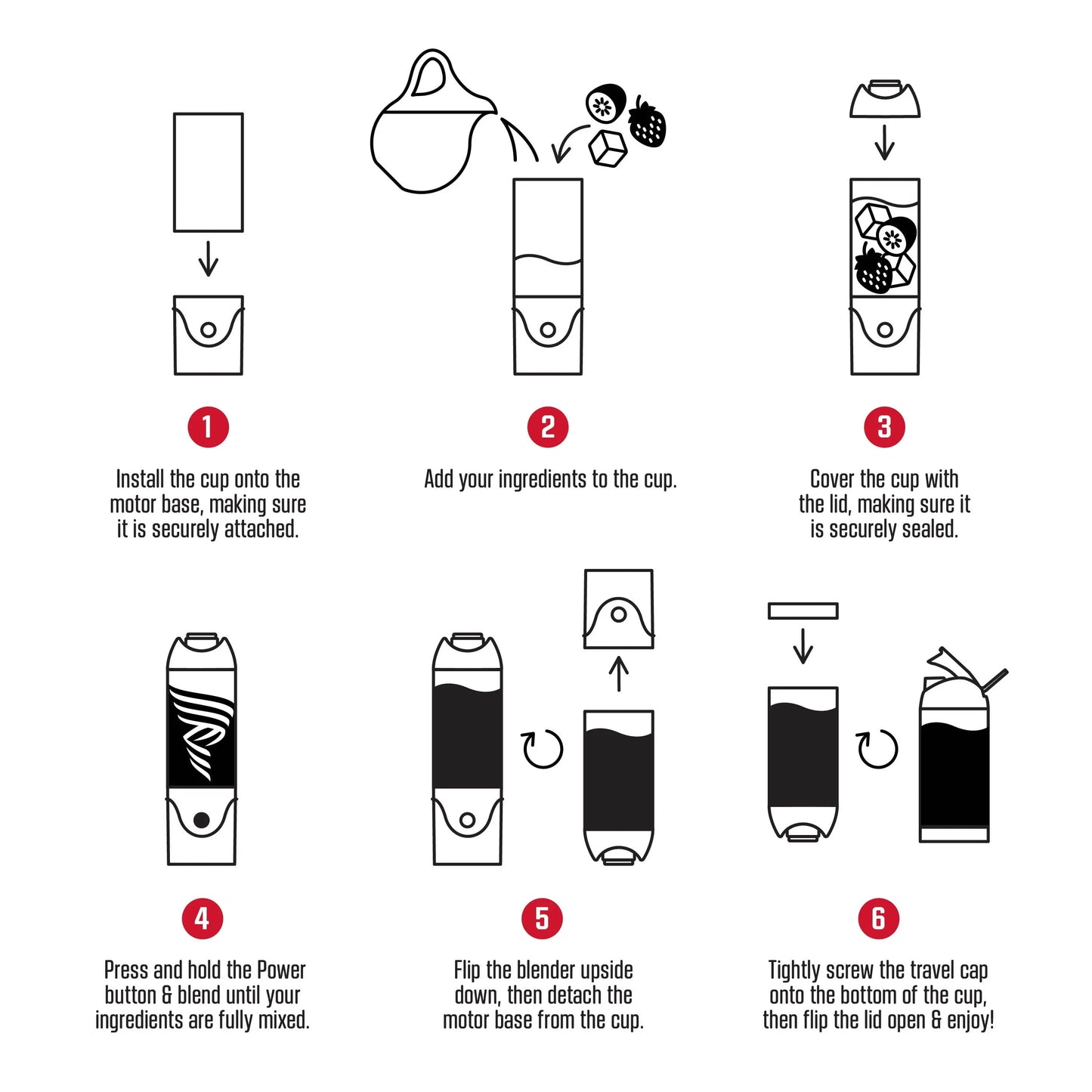 1

Install the cup onto the motor base, making sure it is securely attached.

2

Add your ingredients to the cup.

3

Cover the cup with the lid, making sure it is securely sealed.

4

Press and hold the Power button & blend until your ingredients are fully mixed.

5

Flip the blender upside down, then detach the motor base from the cup.

6

Tightly screw the travel cap onto the bottom of the cup, then flip the lid open & enjoy!