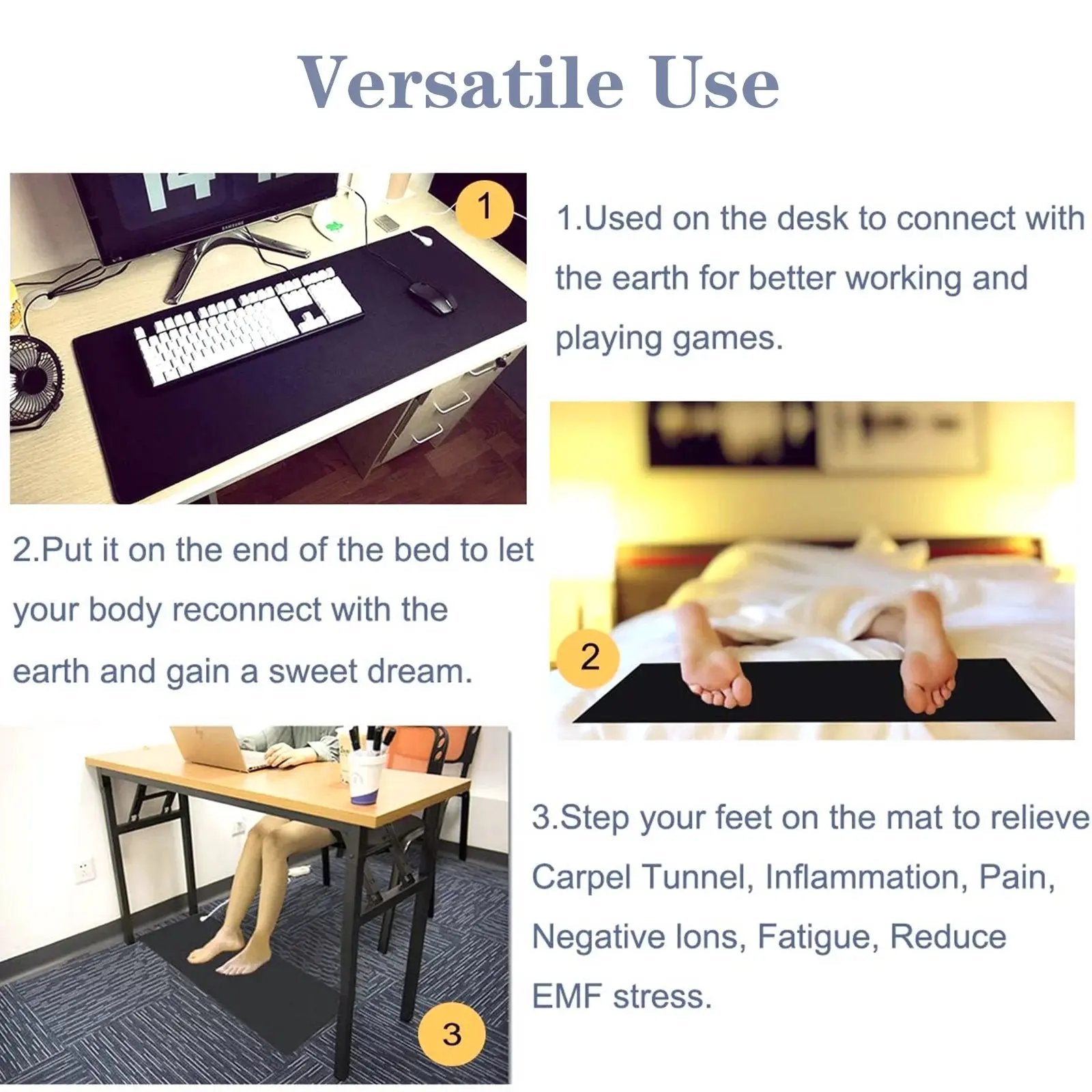 Versatile Use

1

1.Used on the desk to connect with the earth for better working and playing games.

2.Put it on the end of the bed to let your body reconnect with the earth and gain a sweet dream.

2

3.Step your feet on the mat to relieve Carpel Tunnel, Inflammation, Pain, Negative Ions, Fatigue, Reduce EMF stress.

3