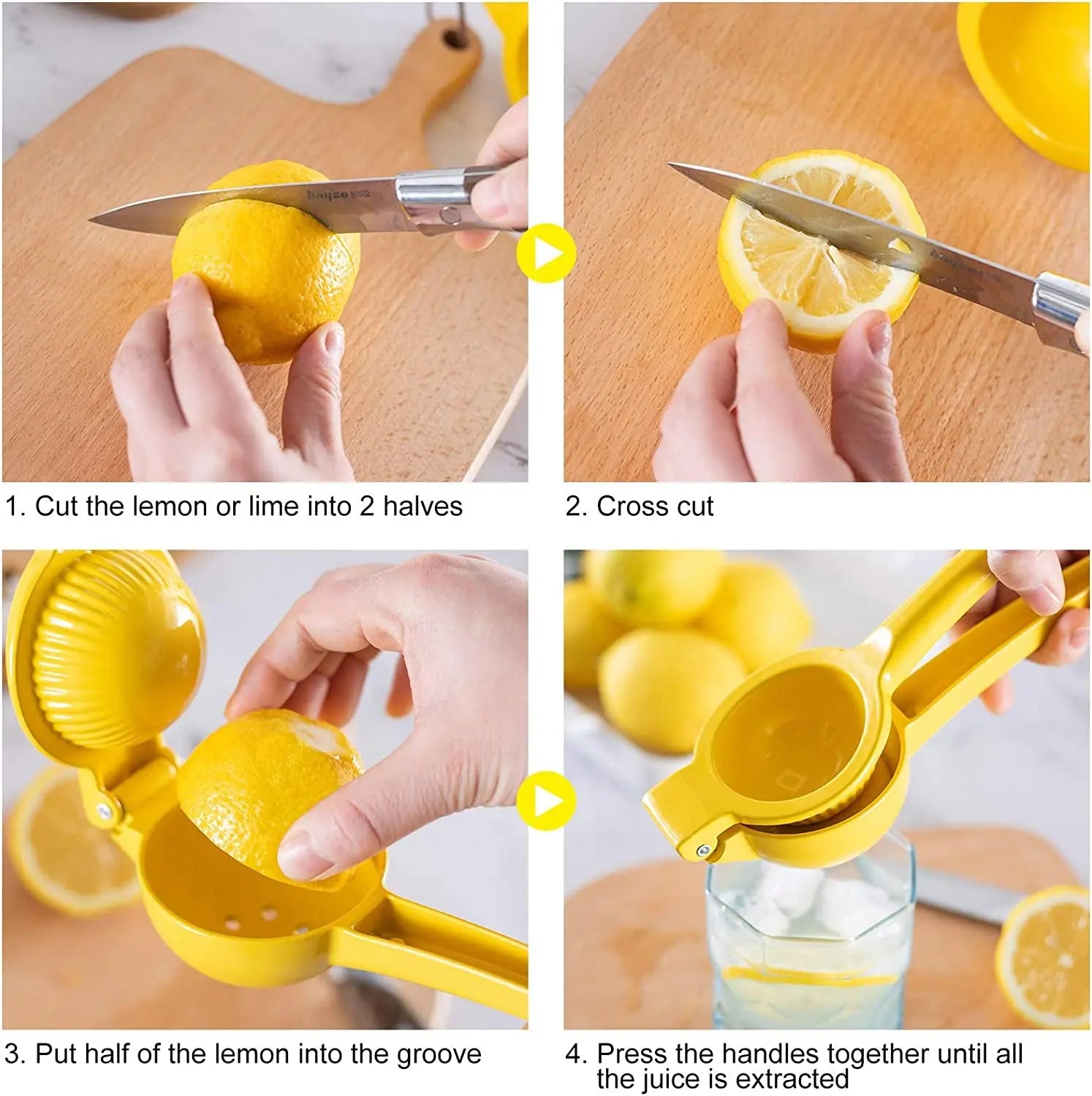 1. Cut the lemon or lime into 2 halves

2. Cross cut

3. Put half of the lemon into the groove

4. Press the handles together until all the juice is extracted