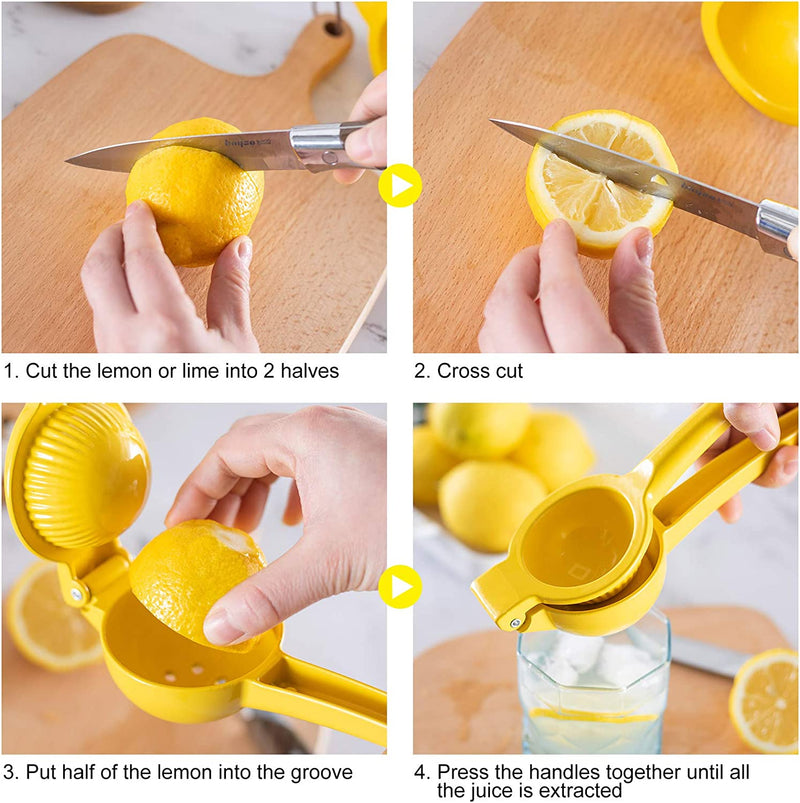 1. Cut the lemon or lime into 2 halves

2. Cross cut

3. Put half of the lemon into the groove

4. Press the handles together until all the juice is extracted