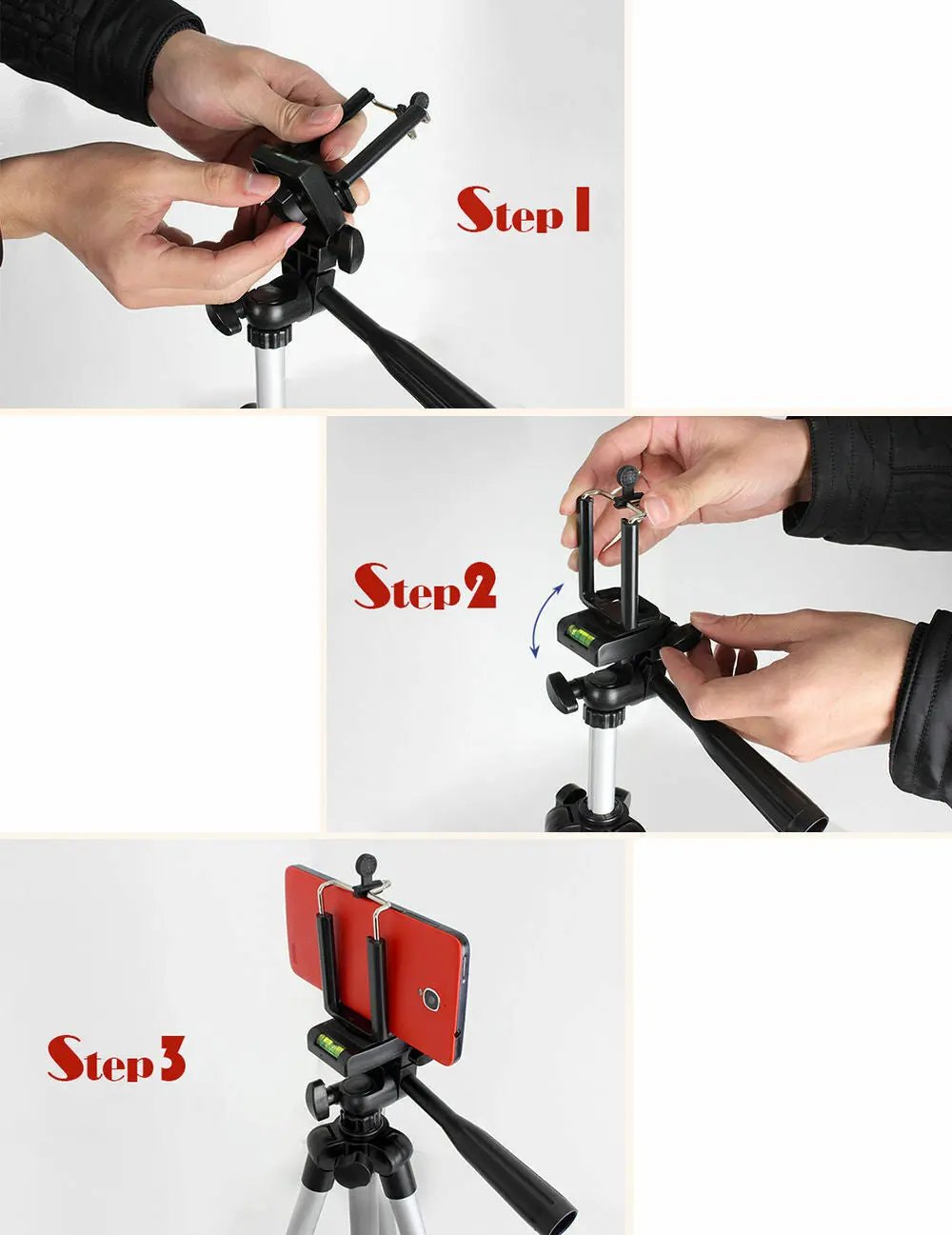 Step 1

Step 2

Step 3