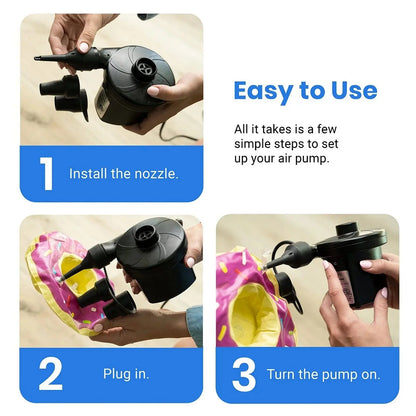 1 Install the nozzle.

Easy to Use

All it takes is a few simple steps to set up your air pump.

2 Plug in.

3 Turn the pump on.