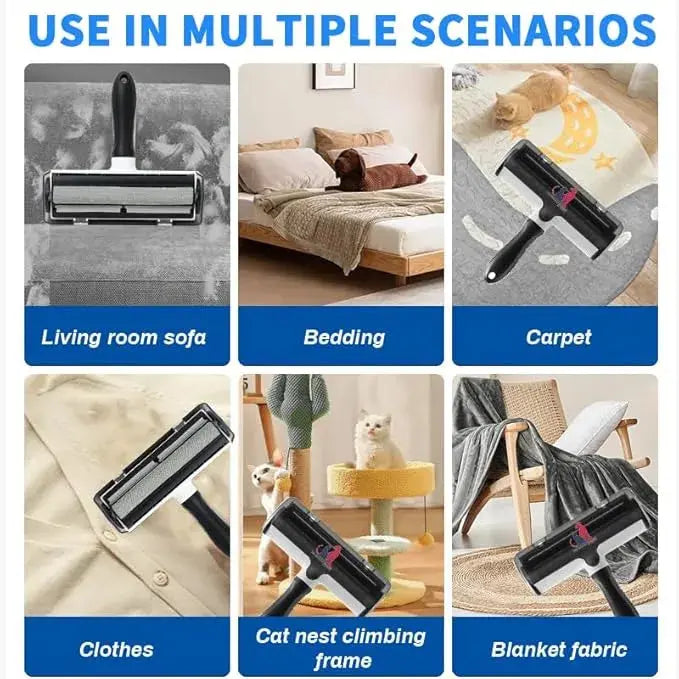 USE IN MULTIPLE SCENARIOS

Living room sofa

Bedding

Carpet

Clothes

Cat nest climbing frame

Blanket fabric