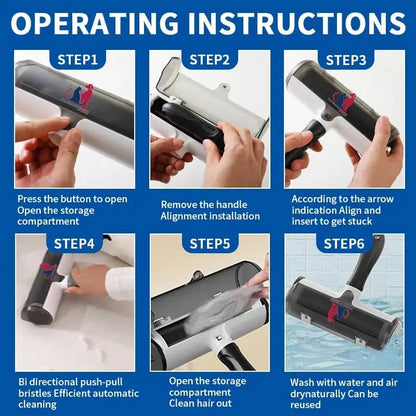 OPERATING INSTRUCTIONS

STEP1

Press the button to open
Open the storage compartment

STEP2

Remove the handle
Alignment installation

STEP3

According to the arrow indication Align and insert to get stuck

STEP4

Bi directional push-pull bristles Efficient automatic cleaning

STEP5

Open the storage compartment
Clean hair out

STEP6

Wash with water and air drynaturally Can be reused