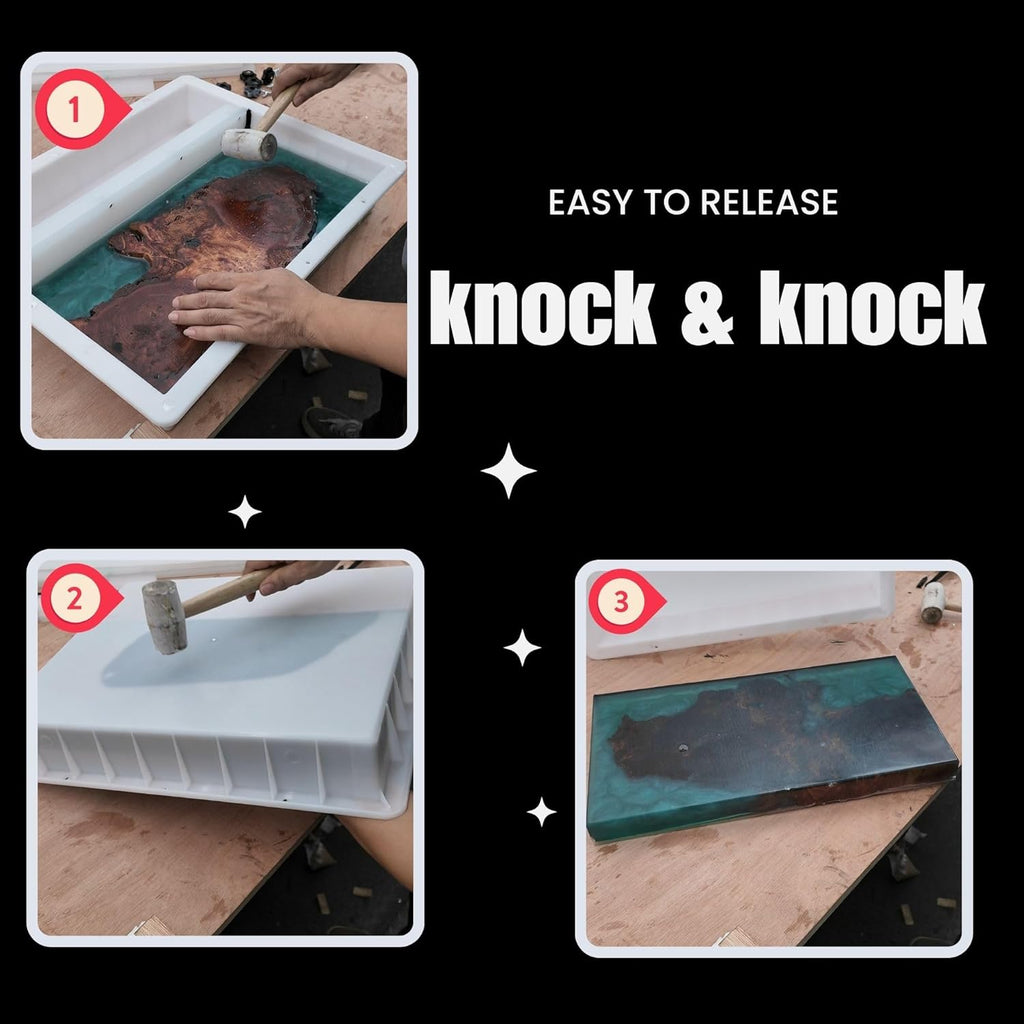 1

EASY TO RELEASE

knock & knock

2

3