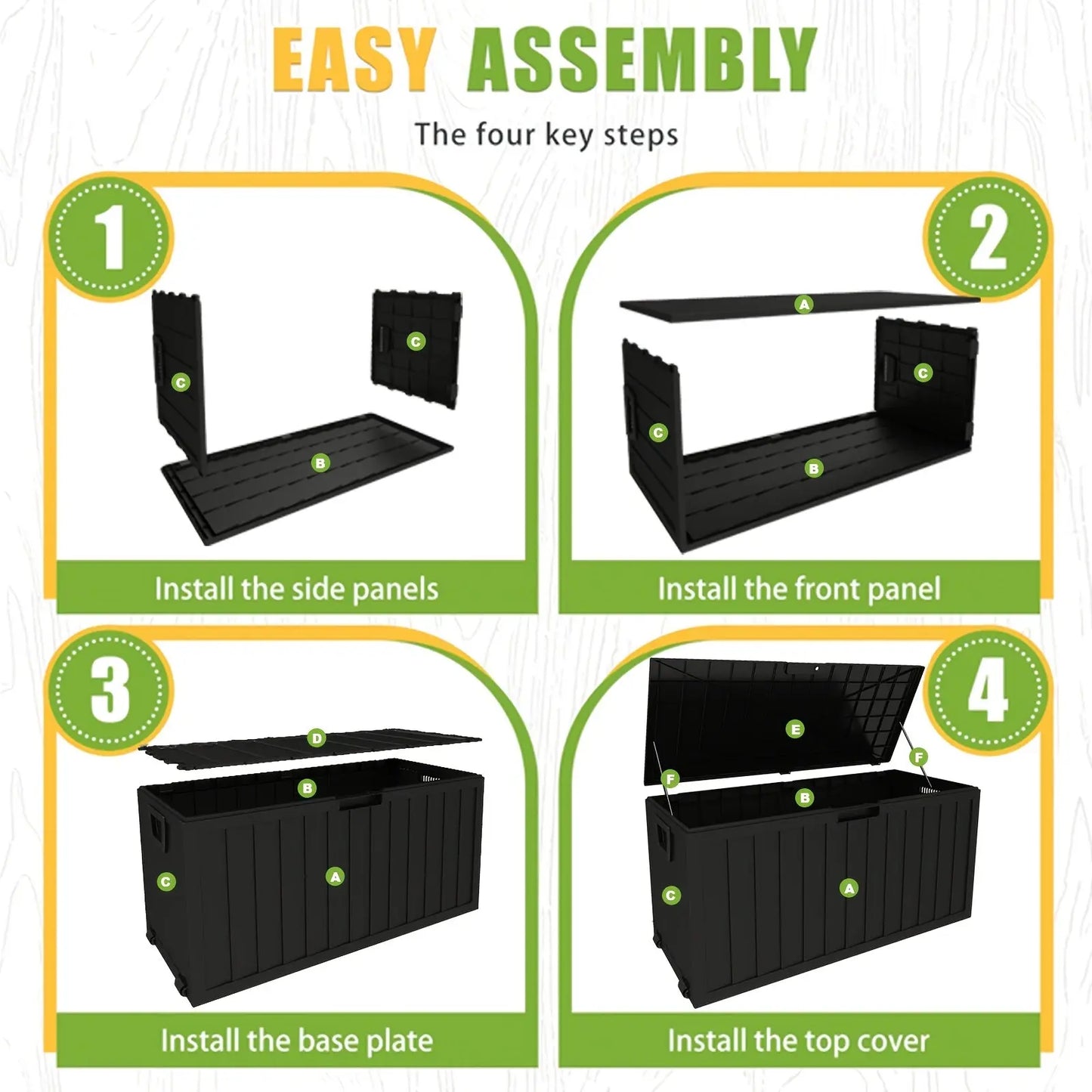 EASY ASSEMBLY

The four key steps

1

C

C

B

Install the side panels

2

A

C

C

B

Install the front panel

3

D

B

C

A

Install the base plate

4

E

F

F

B

C

A

Install the top cover