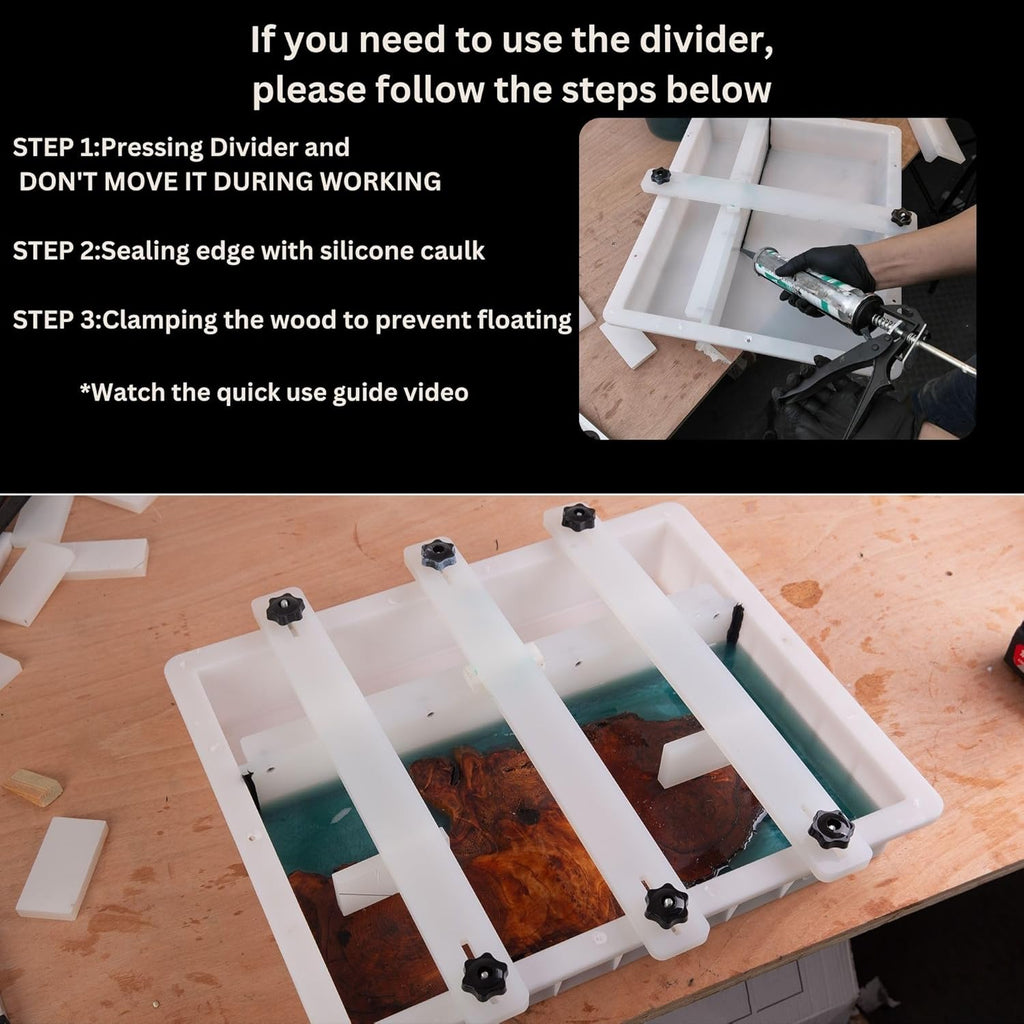 If you need to use the divider, please follow the steps below

STEP 1:Pressing Divider and DON'T MOVE IT DURING WORKING

STEP 2:Sealing edge with silicone caulk

STEP 3:Clamping the wood to prevent floating

*Watch the quick use guide video