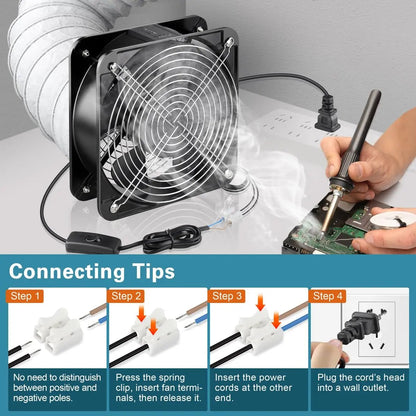 Connecting Tips

Step 1

No need to distinguish between positive and negative poles.

Step 2

Press the spring clip, insert fan terminals, then release it.

Step 3

Insert the power cords at the other end.

Step 4

Plug the cord's head into a wall outlet.