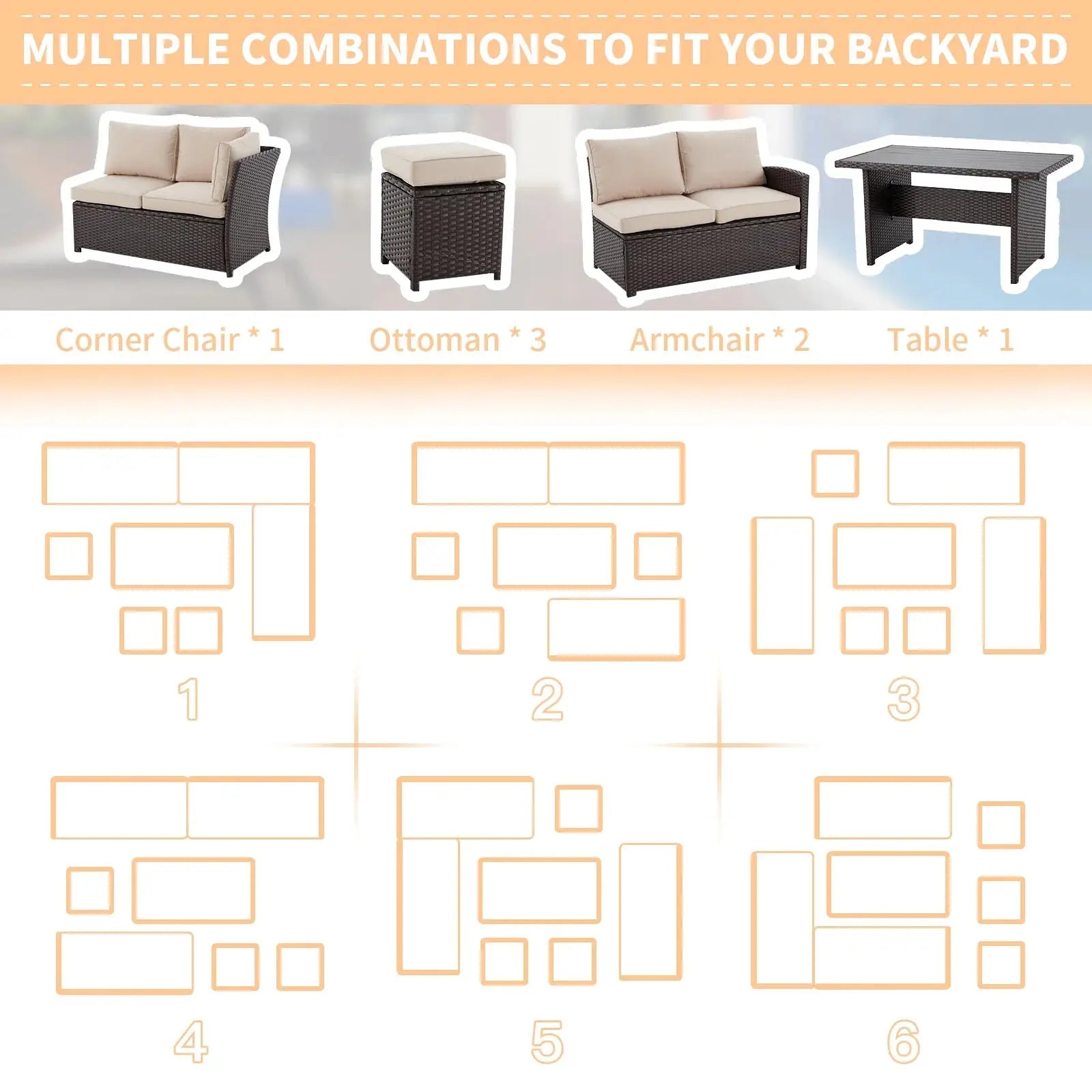 MULTIPLE COMBINATIONS TO FIT YOUR BACKYARD

Corner Chair * 1

Ottoman * 3

Armchair * 2

Table * 1

1

2

3

4

5

6