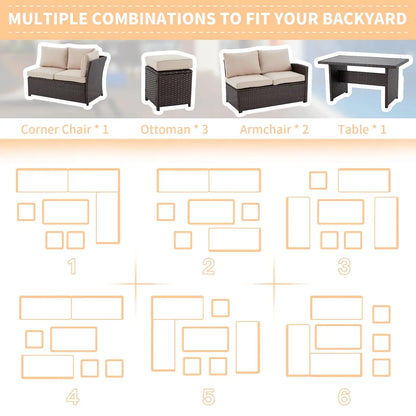 MULTIPLE COMBINATIONS TO FIT YOUR BACKYARD

Corner Chair * 1
Ottoman * 3
Armchair * 2
Table * 1

1
2
3
4
5
6