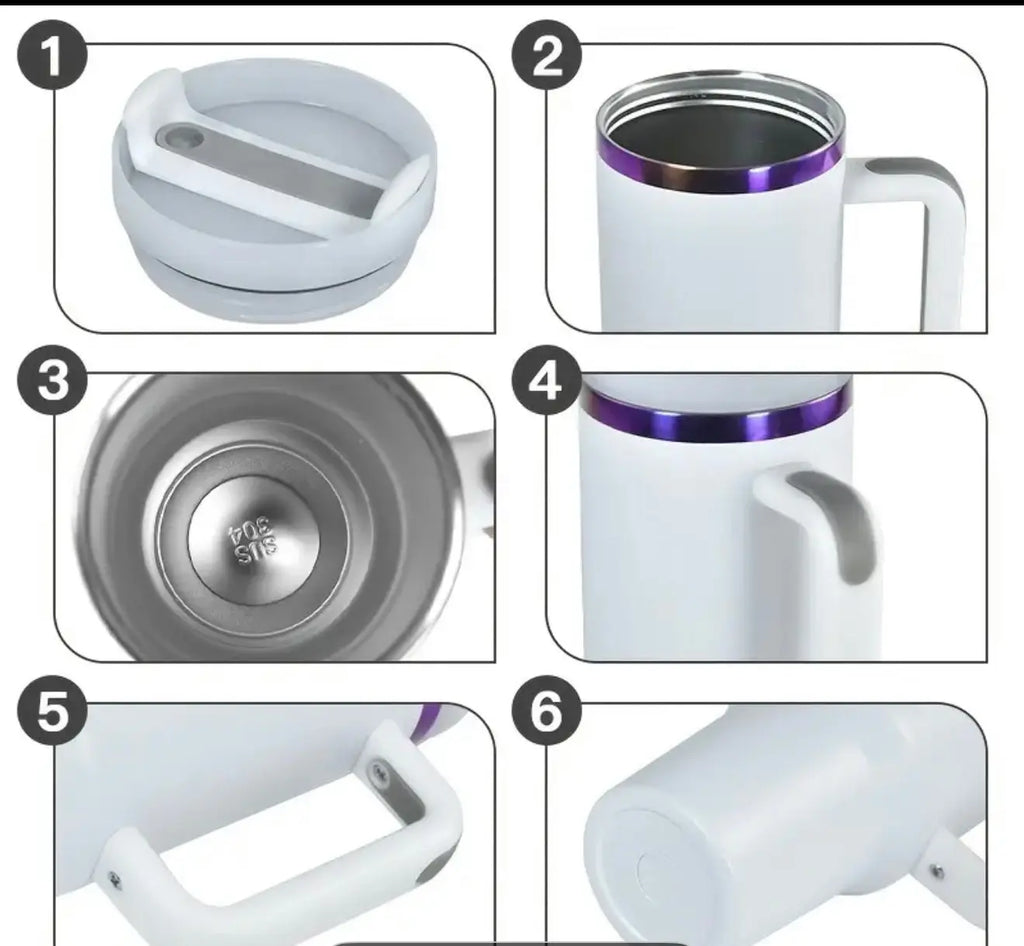 1

2

3

SUS 304

4

5

6