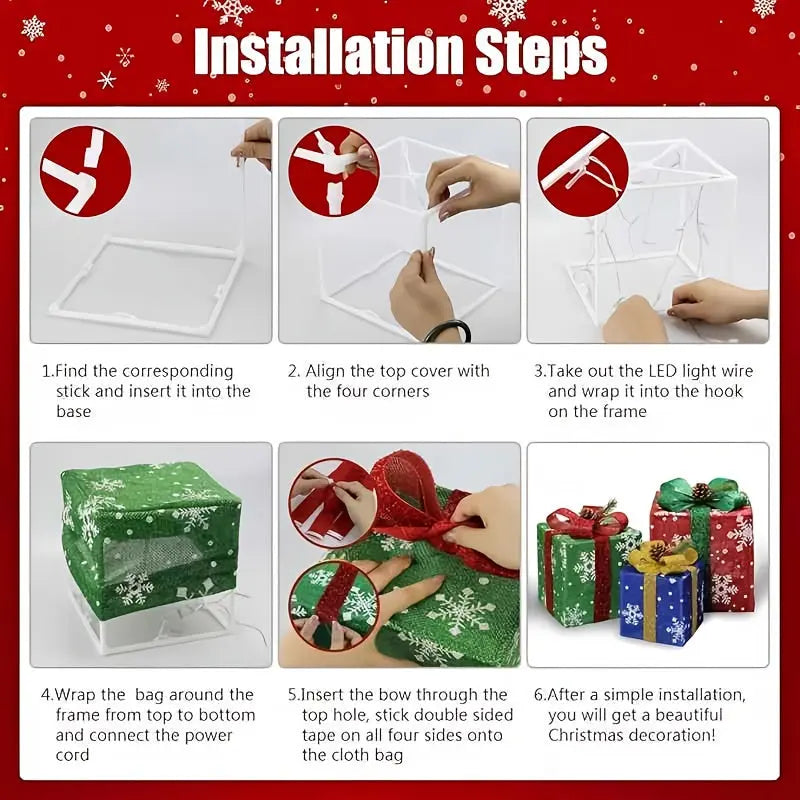 Installation Steps

1.Find the corresponding stick and insert it into the base

2. Align the top cover with the four corners

3.Take out the LED light wire and wrap it into the hook on the frame

4.Wrap the bag around the frame from top to bottom and connect the power cord

5.Insert the bow through the top hole, stick double sided tape on all four sides onto the cloth bag

6.After a simple installation, you will get a beautiful Christmas decoration!