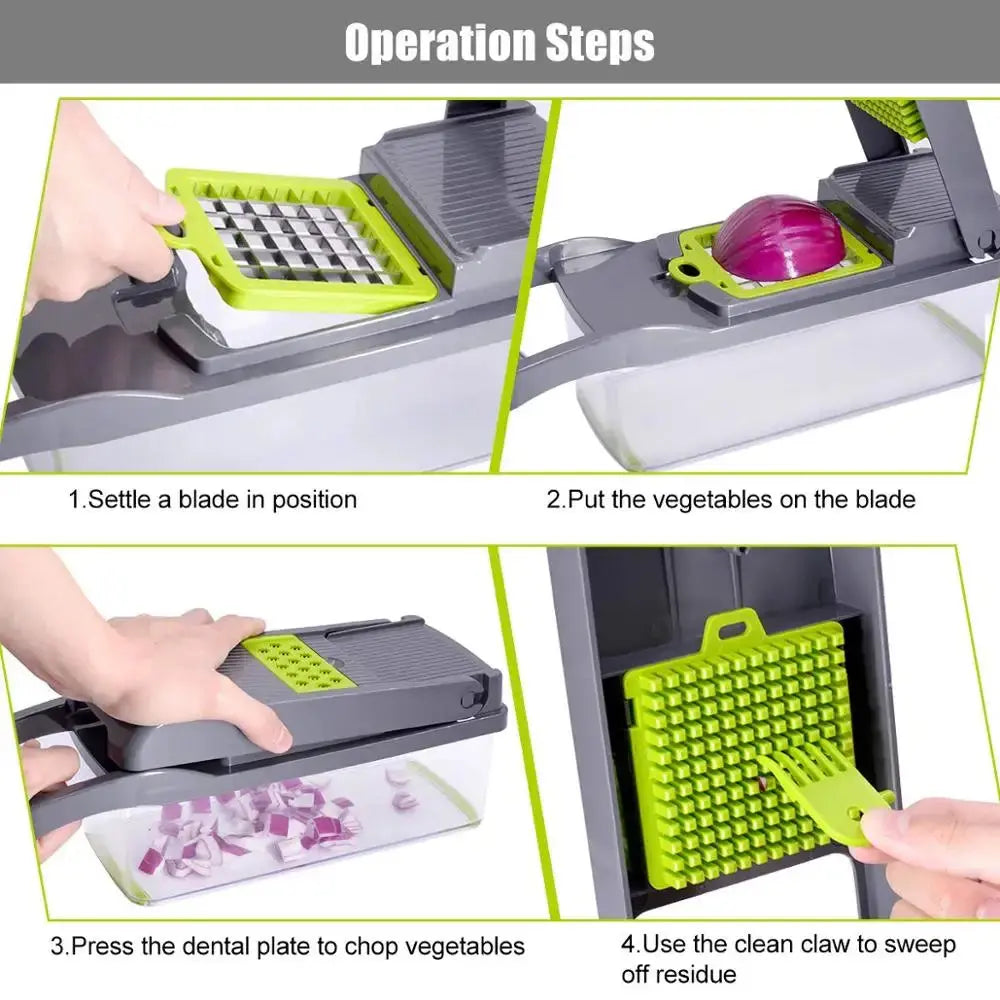 Operation Steps

1.Settle a blade in position

2.Put the vegetables on the blade

3.Press the dental plate to chop vegetables

4.Use the clean claw to sweep off residue