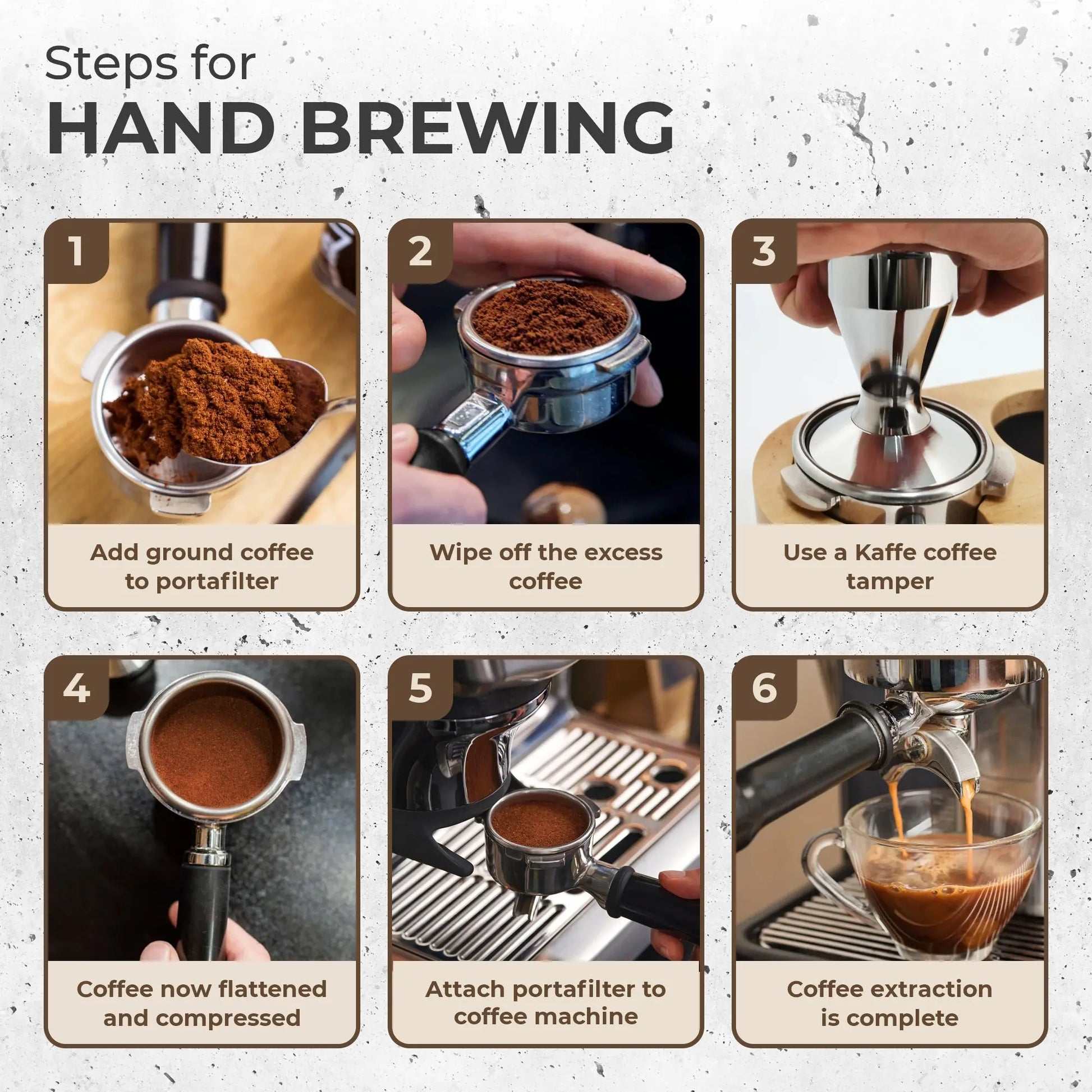 Steps for
HAND BREWING

1
Add ground coffee to portafilter

2
Wipe off the excess coffee

3
Use a Kaffe coffee tamper

4
Coffee now flattened and compressed

5
Attach portafilter to coffee machine

6
Coffee extraction is complete