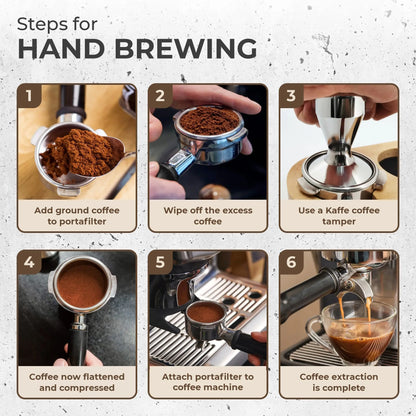 Steps for
HAND BREWING

1
Add ground coffee to portafilter

2
Wipe off the excess coffee

3
Use a Kaffe coffee tamper

4
Coffee now flattened and compressed

5
Attach portafilter to coffee machine

6
Coffee extraction is complete