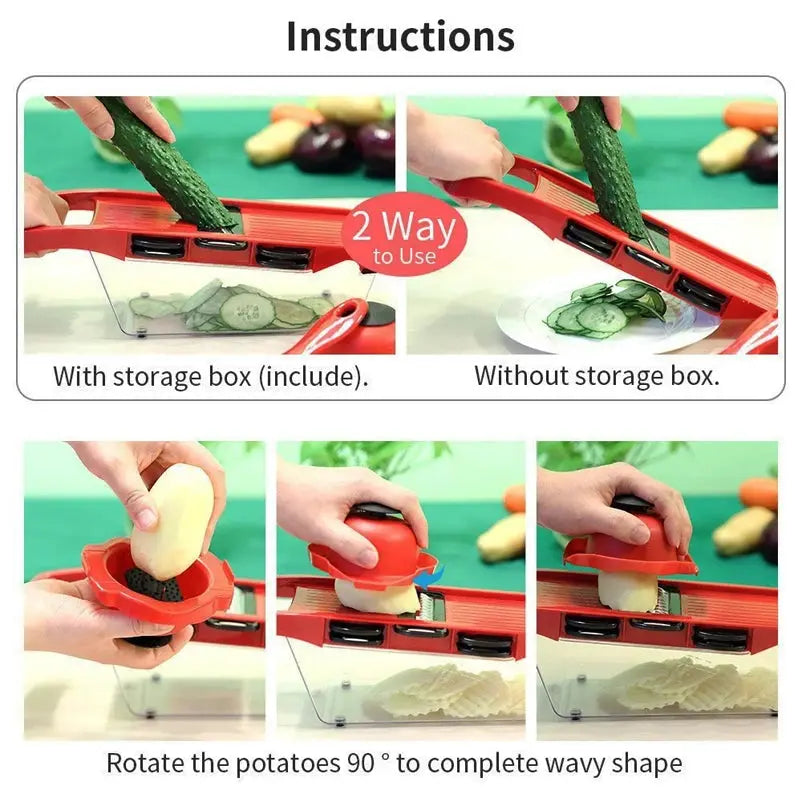 Instructions

2 Way to Use

With storage box (include).

Without storage box.

Rotate the potatoes 90 ° to complete wavy shape