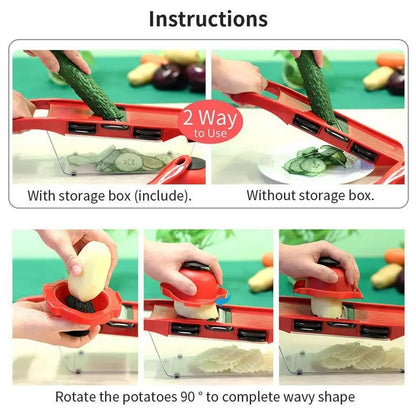 Instructions

2 Way to Use

With storage box (include).

Without storage box.

Rotate the potatoes 90 ° to complete wavy shape