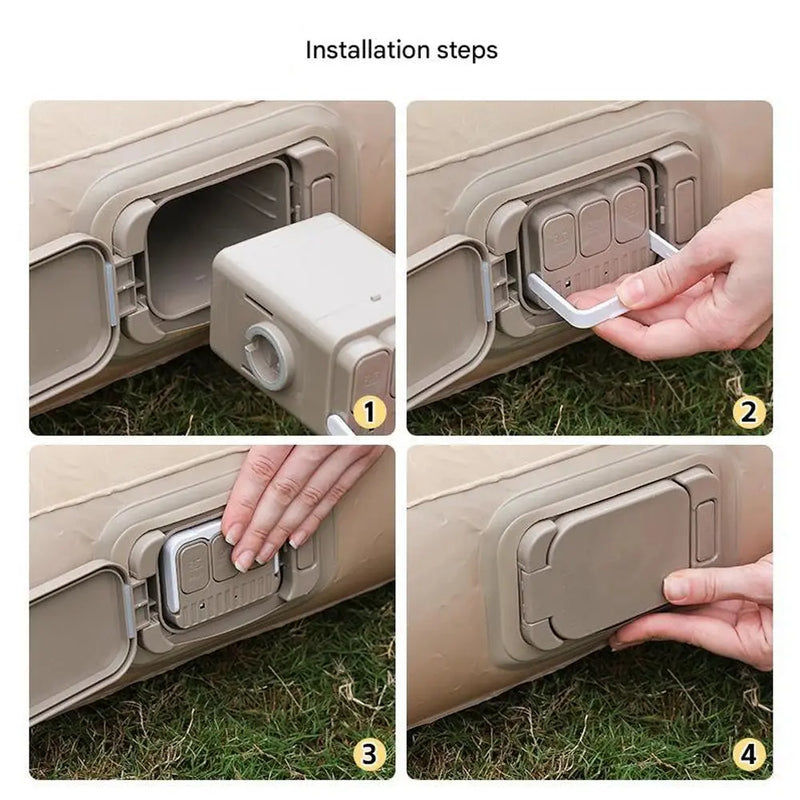 Installation steps

1

2

3

4