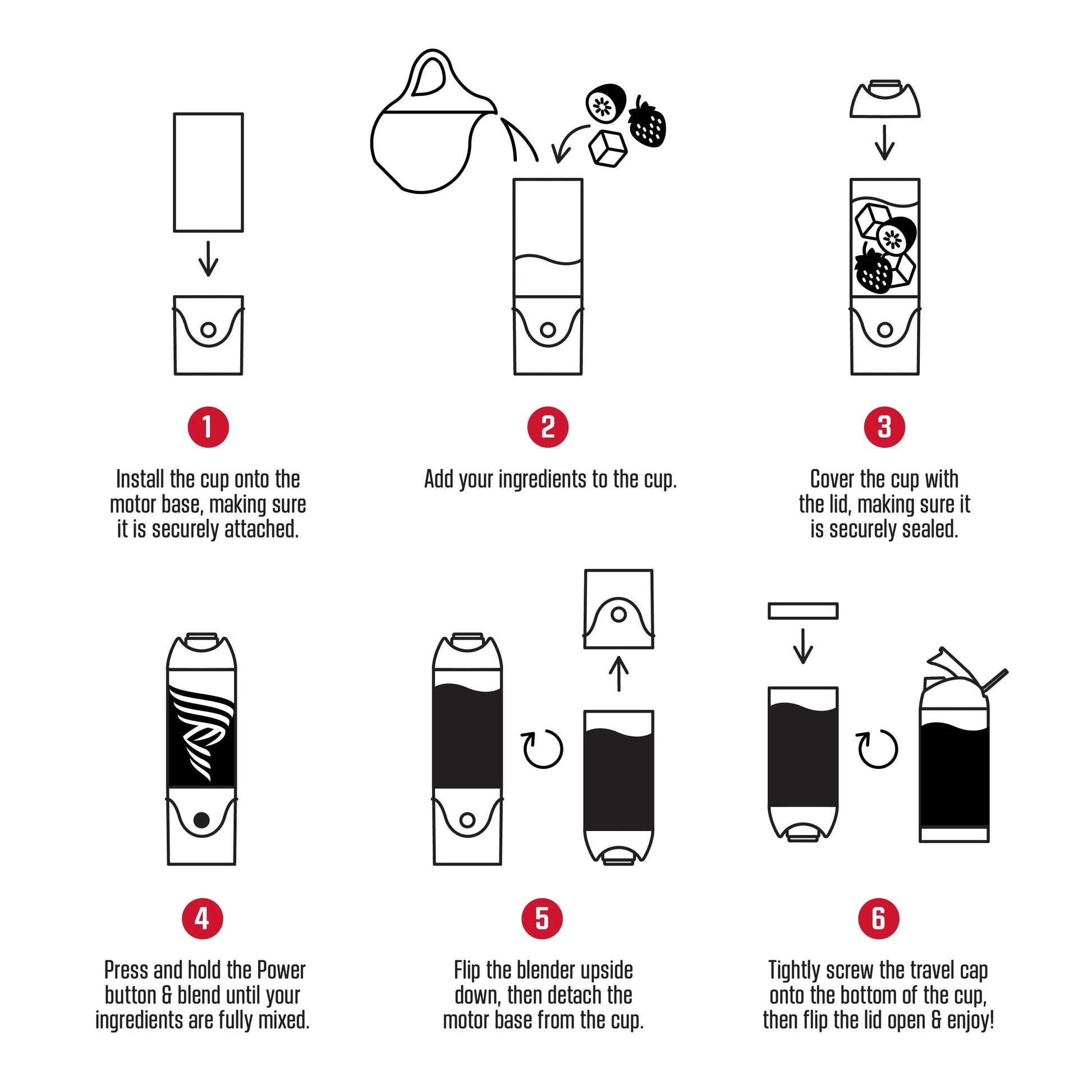 1

Install the cup onto the motor base, making sure it is securely attached.

2

Add your ingredients to the cup.

3

Cover the cup with the lid, making sure it is securely sealed.

4

Press and hold the Power button & blend until your ingredients are fully mixed.

5

Flip the blender upside down, then detach the motor base from the cup.

6

Tightly screw the travel cap onto the bottom of the cup, then flip the lid open & enjoy!