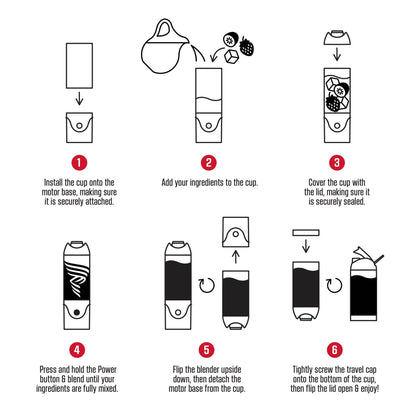 1
Install the cup onto the motor base, making sure it is securely attached.

2
Add your ingredients to the cup.

3
Cover the cup with the lid, making sure it is securely sealed.

4
Press and hold the Power button & blend until your ingredients are fully mixed.

5
Flip the blender upside down, then detach the motor base from the cup.

6
Tightly screw the travel cap onto the bottom of the cup, then flip the lid open & enjoy!