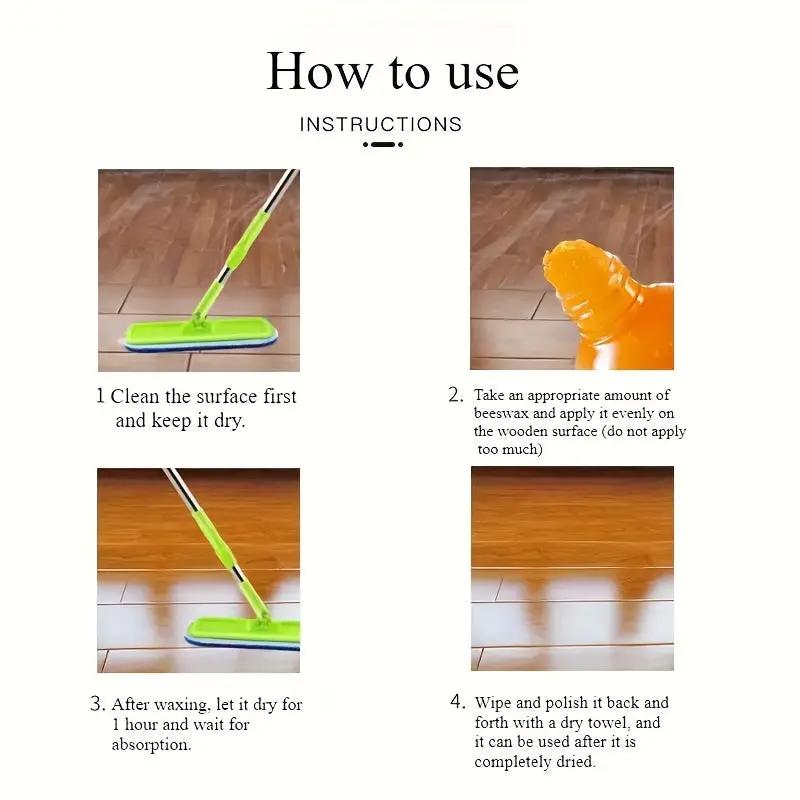 How to use

INSTRUCTIONS

1 Clean the surface first and keep it dry.

2. Take an appropriate amount of beeswax and apply it evenly on the wooden surface (do not apply too much)

3. After waxing, let it dry for 1 hour and wait for absorption.

4. Wipe and polish it back and forth with a dry towel, and it can be used after it is completely dried.