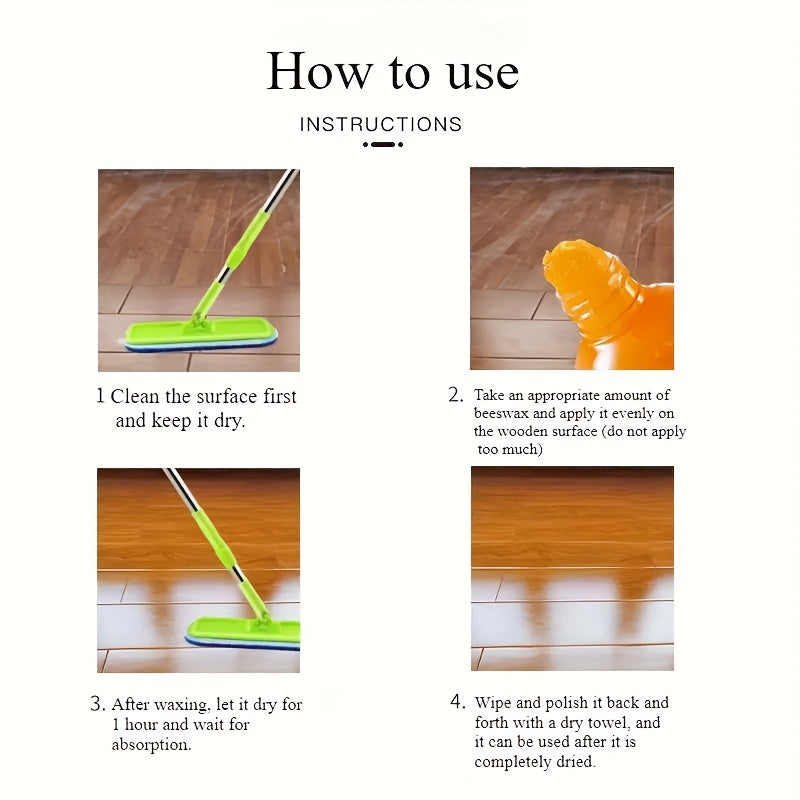 How to use

INSTRUCTIONS

1 Clean the surface first and keep it dry.

2. Take an appropriate amount of beeswax and apply it evenly on the wooden surface (do not apply too much)

3. After waxing, let it dry for 1 hour and wait for absorption.

4. Wipe and polish it back and forth with a dry towel, and it can be used after it is completely dried.