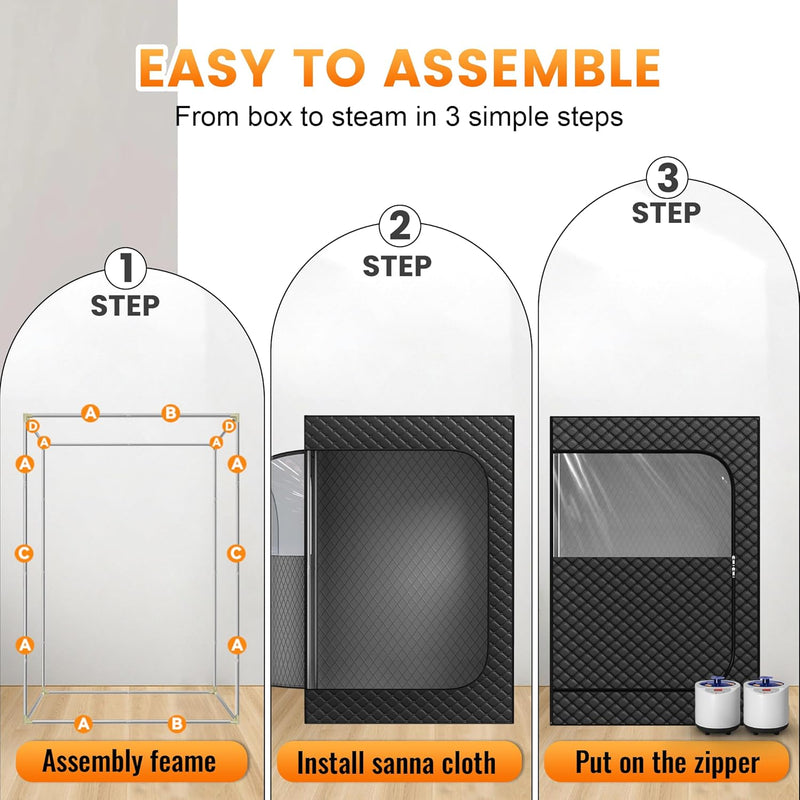 EASY TO ASSEMBLE
From box to steam in 3 simple steps

1
STEP

A B
D D
A A
A A
C C
A A
A B

Assembly feame

2
STEP

Install sanna cloth

3
STEP

Put on the zipper