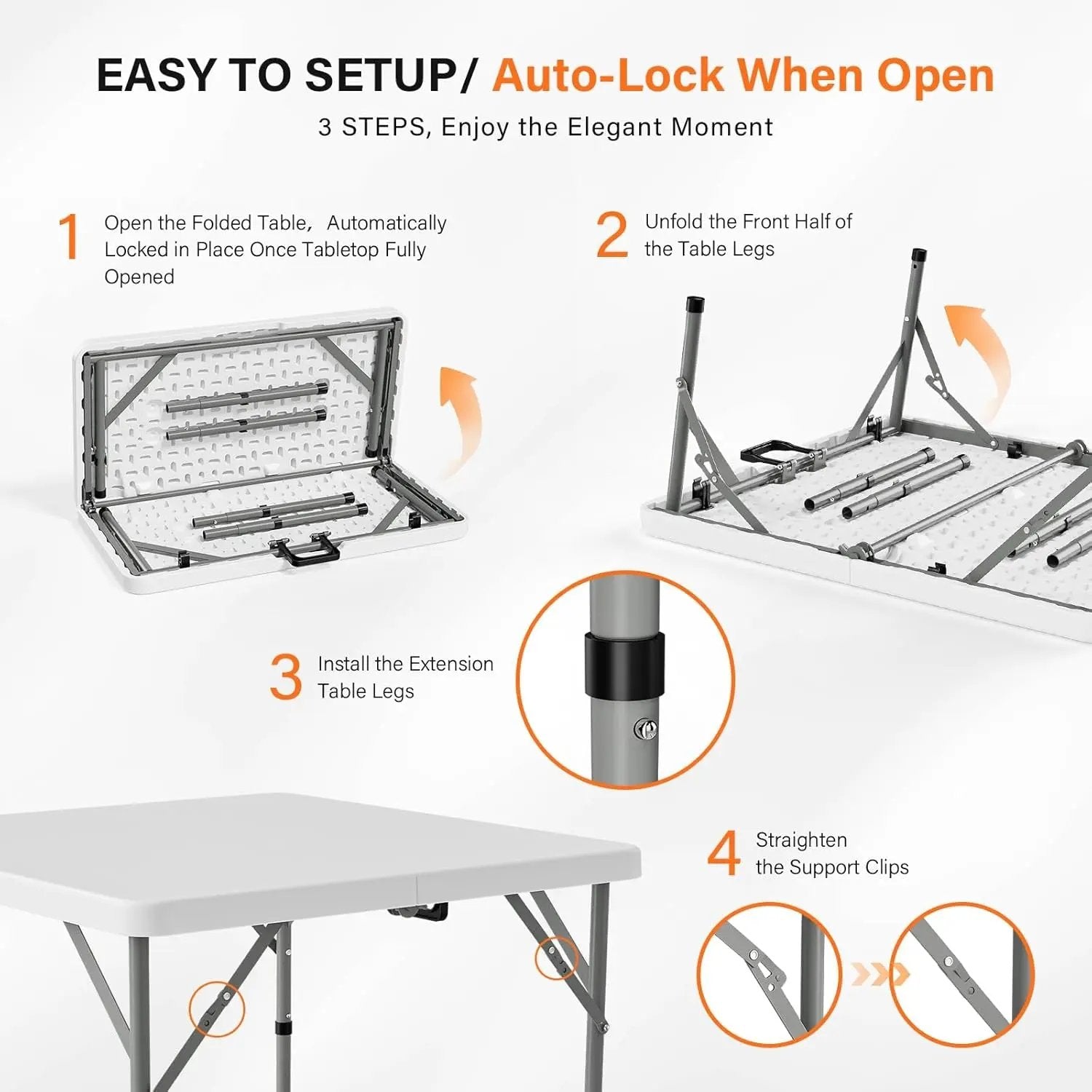 EASY TO SETUP/ Auto-Lock When Open

3 STEPS, Enjoy the Elegant Moment

1 Open the Folded Table, Automatically Locked in Place Once Tabletop Fully Opened

2 Unfold the Front Half of the Table Legs

3 Install the Extension Table Legs

4 Straighten the Support Clips