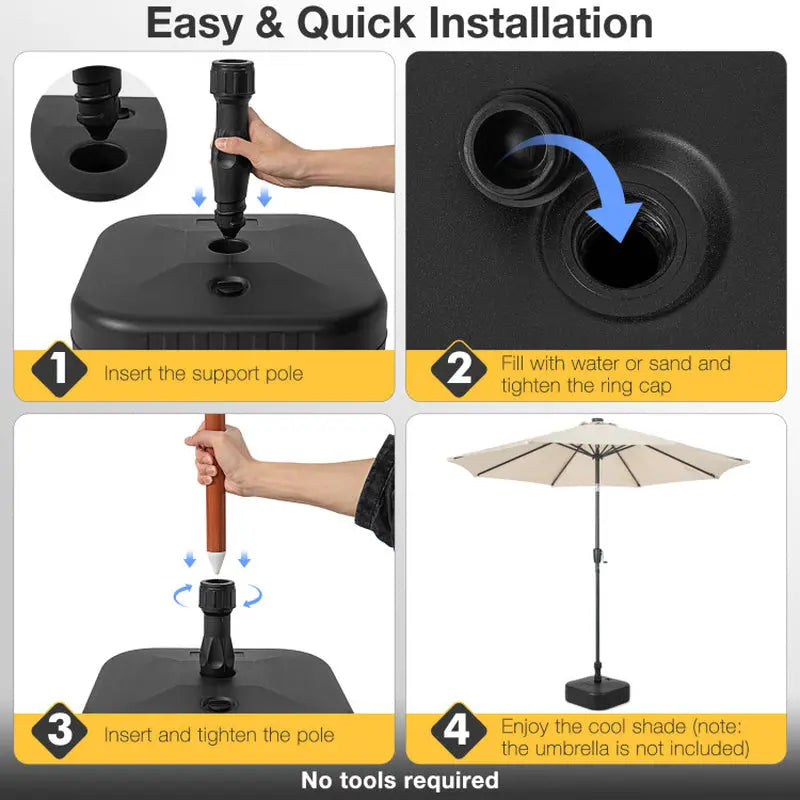 Easy & Quick Installation

1 Insert the support pole

2 Fill with water or sand and tighten the ring cap

3 Insert and tighten the pole

4 Enjoy the cool shade (note: the umbrella is not included)

No tools required