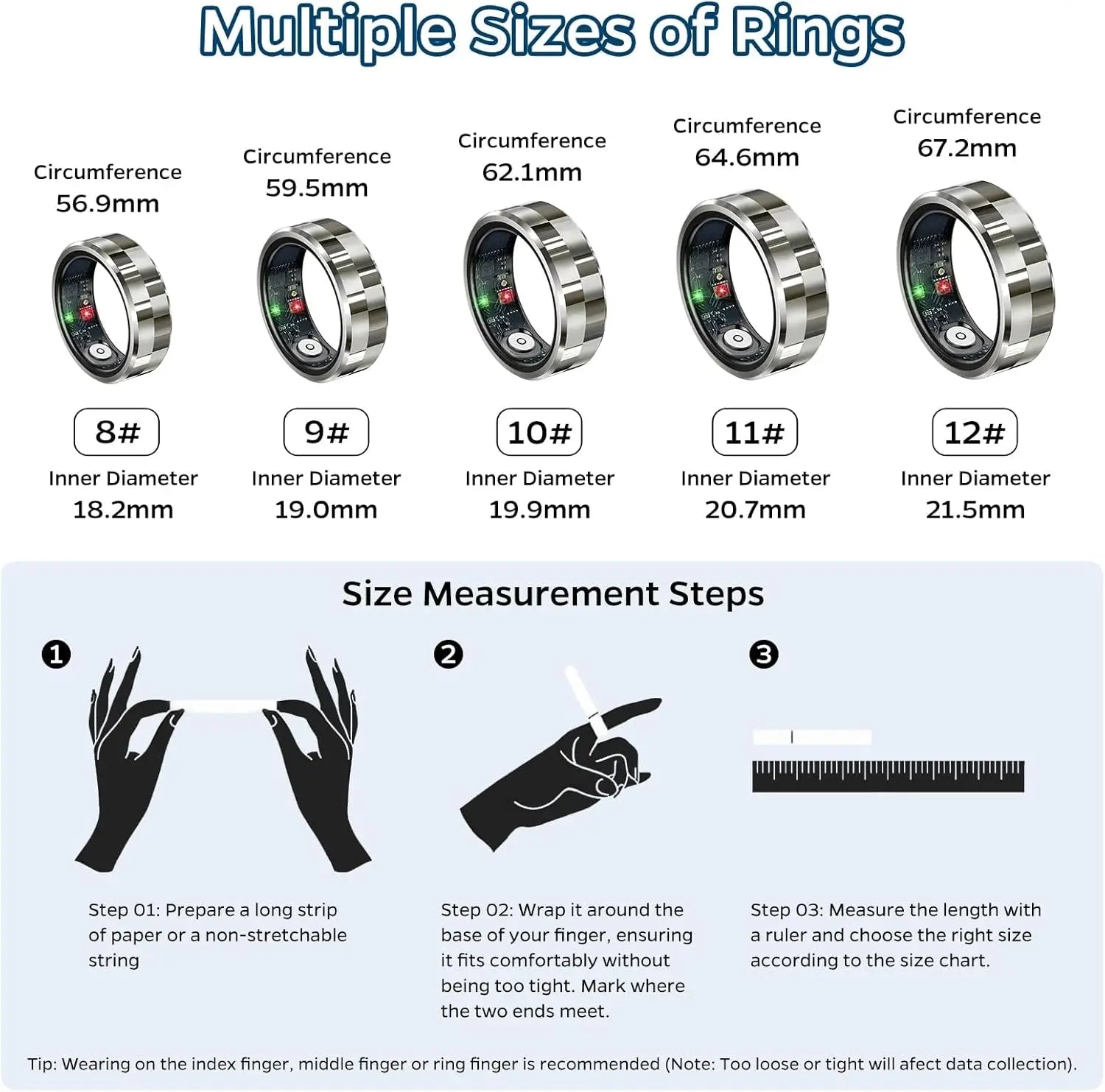 Multiple Sizes of Rings

Circumference
56.9mm

8#

Inner Diameter
18.2mm

Circumference
59.5mm

9#

Inner Diameter
19.0mm

Circumference
62.1mm

10#

Inner Diameter
19.9mm

Circumference
64.6mm

11#

Inner Diameter
20.7mm

Circumference
67.2mm

12#

Inner Diameter
21.5mm

Size Measurement Steps

❶

Step 01: Prepare a long strip of paper or a non-stretchable string

❷

Step 02: Wrap it around the base of your finger, ensuring it fits comfortably without being too tight. Mark where the two ends meet.

❸

Step 03: Measure the length with a ruler and choose the right size according to the size chart.

Tip: Wearing on the index finger, middle finger or ring finger is recommended (Note: Too loose or tight will afect data collection).