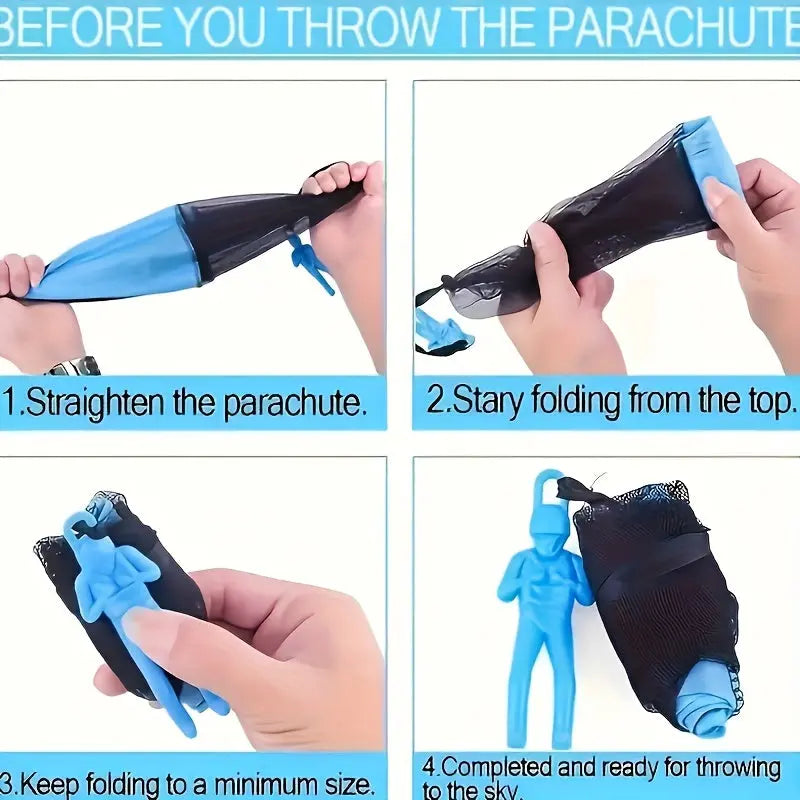 BEFORE YOU THROW THE PARACHUTE

1.Straighten the parachute.

2.Stary folding from the top.

3.Keep folding to a minimum size.

4.Completed and ready for throwing to the sky.