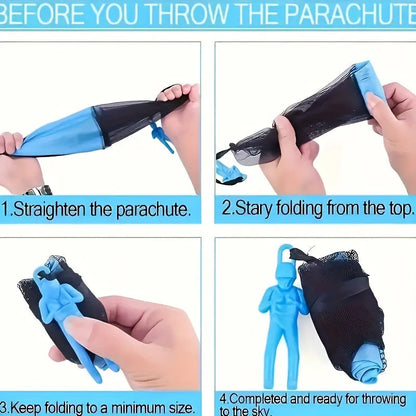 BEFORE YOU THROW THE PARACHUTE

1.Straighten the parachute.

2.Stary folding from the top.

3.Keep folding to a minimum size.

4.Completed and ready for throwing to the sky.